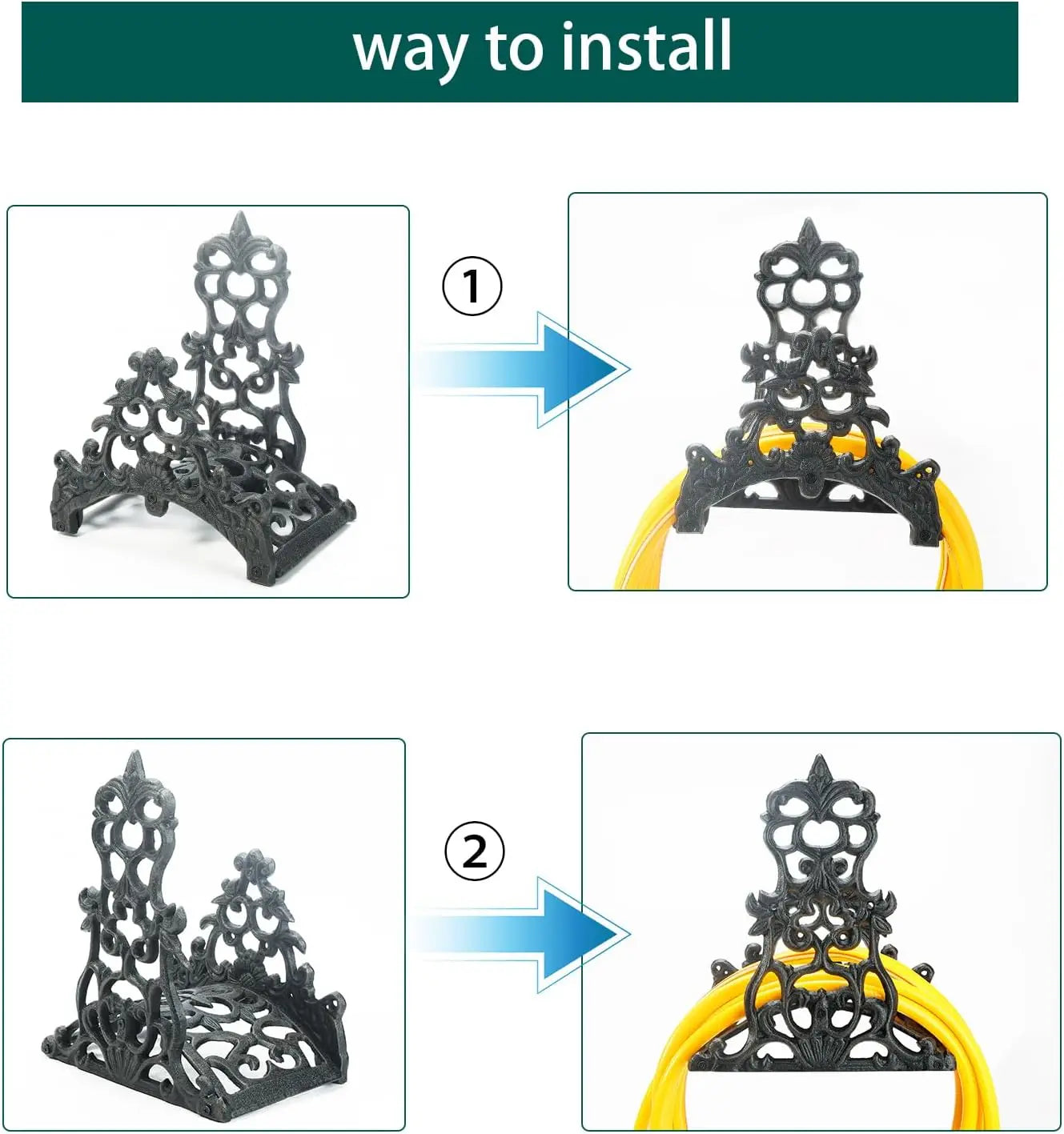 way to install

①

②