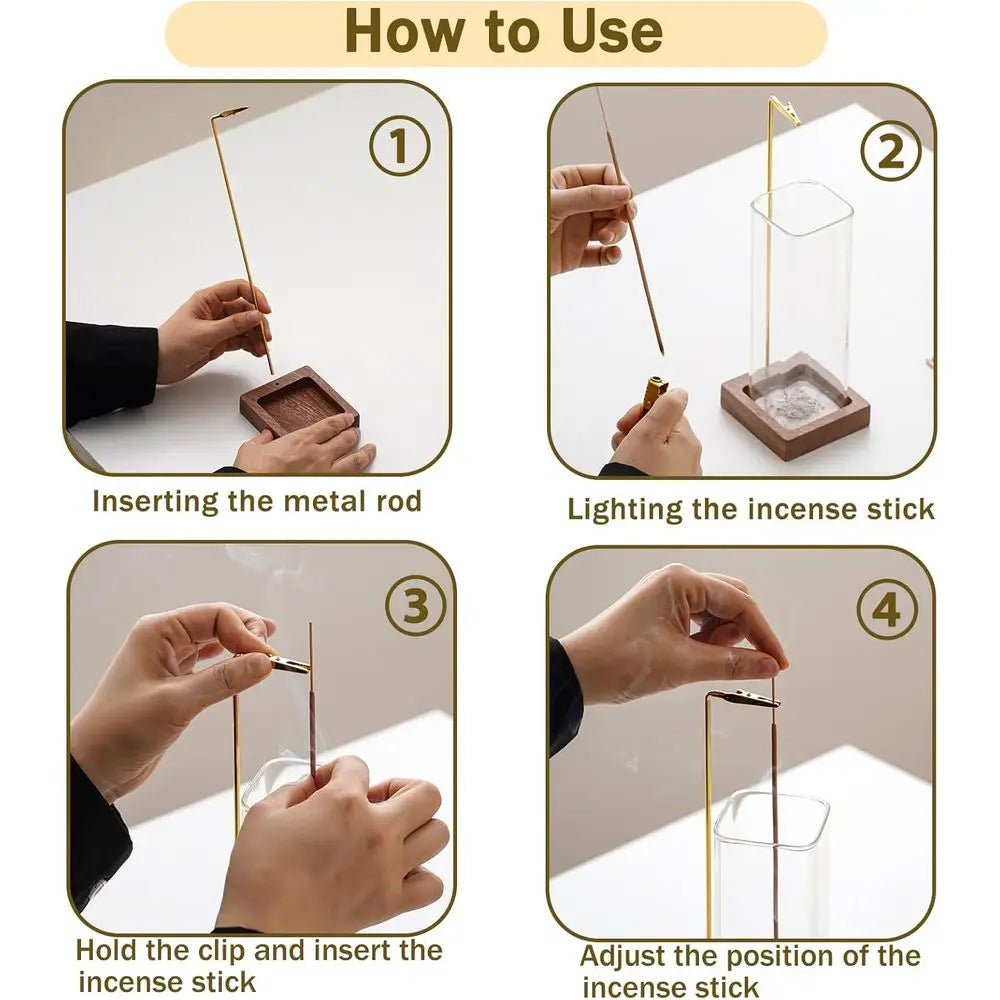 How to Use

1

Inserting the metal rod

2

Lighting the incense stick

3

Hold the clip and insert the incense stick

4

Adjust the position of the incense stick