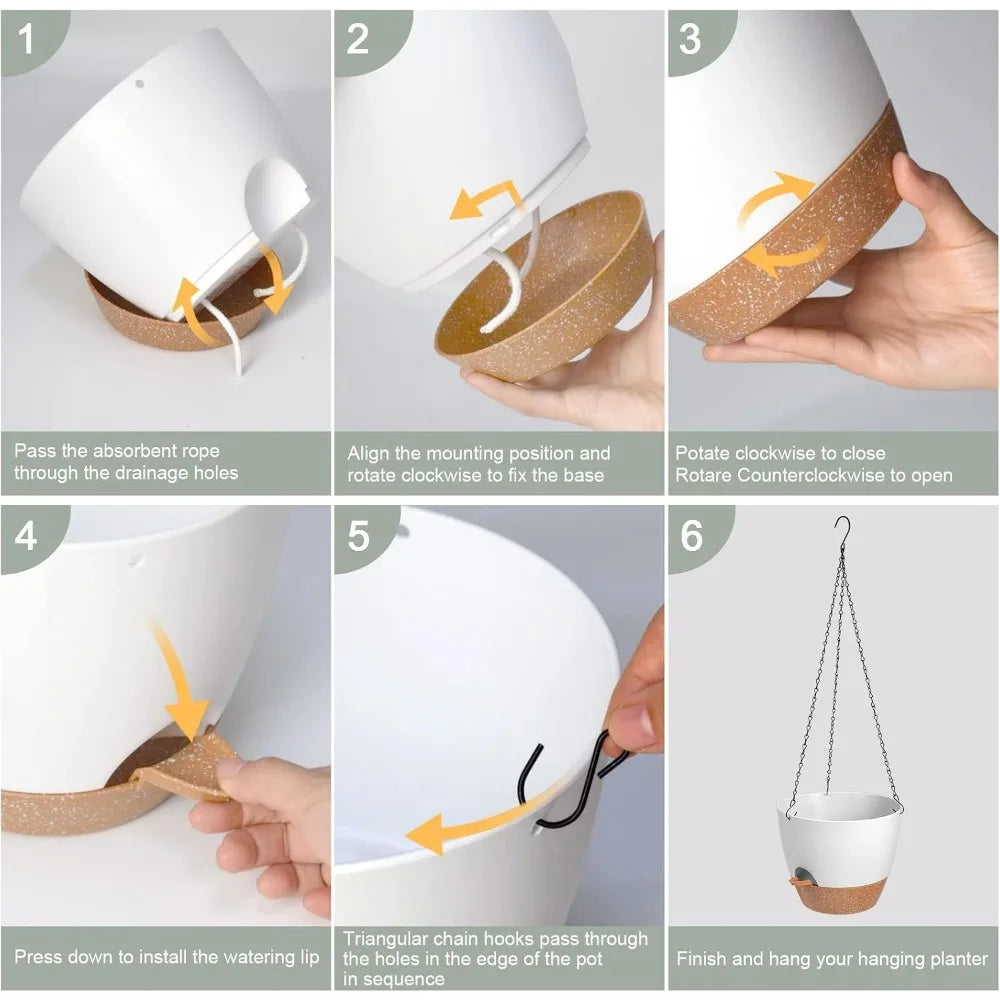 1

Pass the absorbent rope through the drainage holes

2

Align the mounting position and rotate clockwise to fix the base

3

Potate clockwise to close
Rotare Counterclockwise to open

4

Press down to install the watering lip

5

Triangular chain hooks pass through the holes in the edge of the pot in sequence

6

Finish and hang your hanging planter